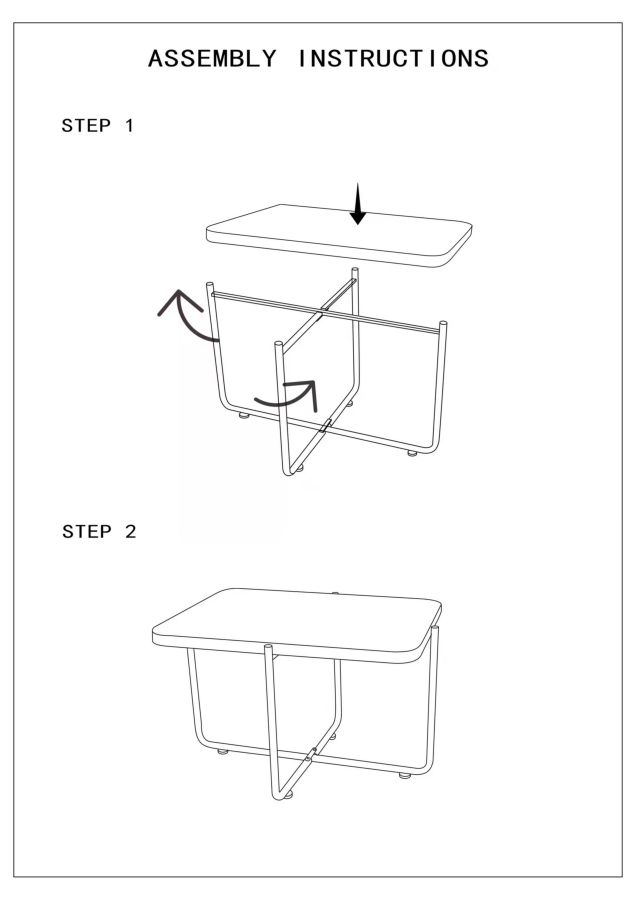 ASSEMBLY INSTRUCTIONS

STEP 1

STEP 2