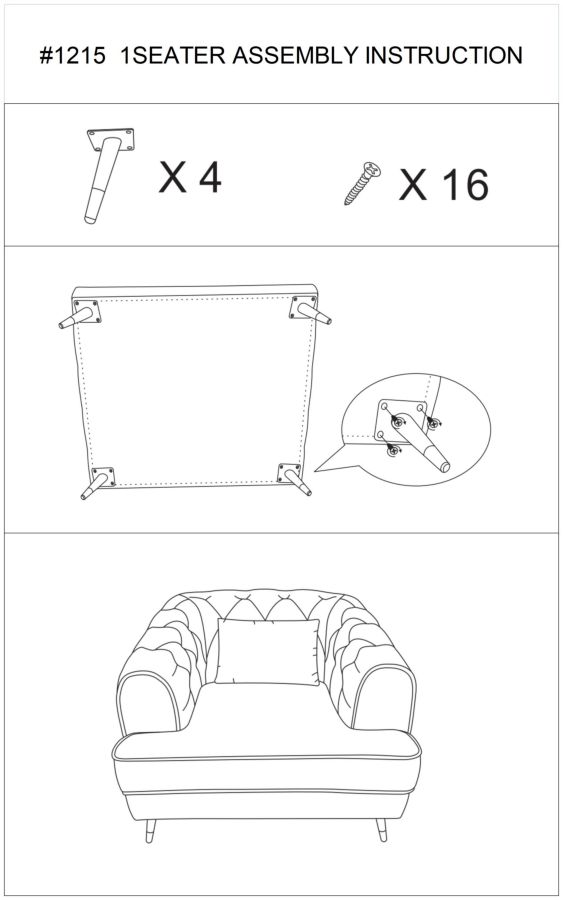 #1215 1SEATER ASSEMBLY INSTRUCTION

X 4

X 16