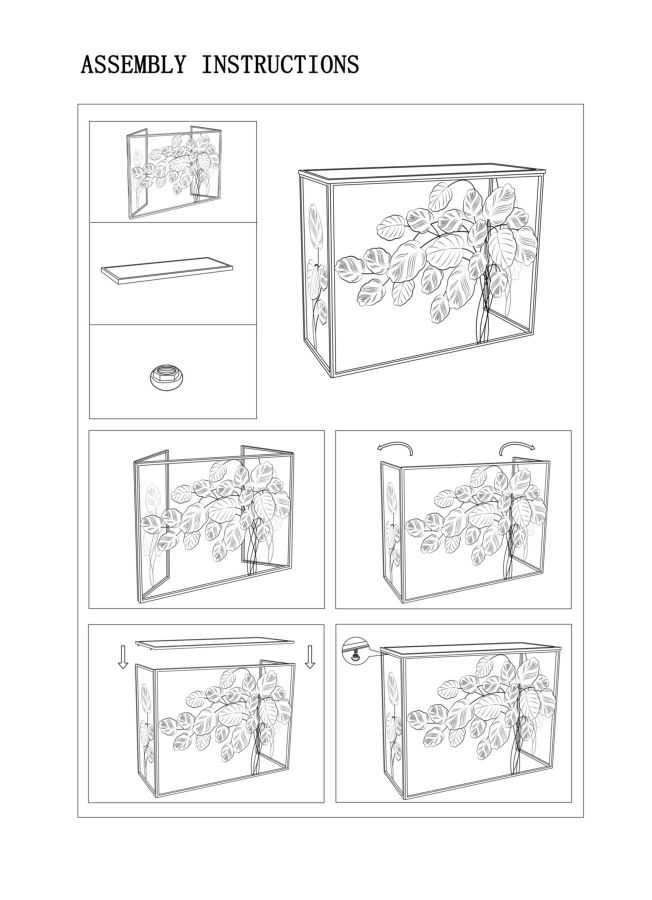 ASSEMBLY INSTRUCTIONS