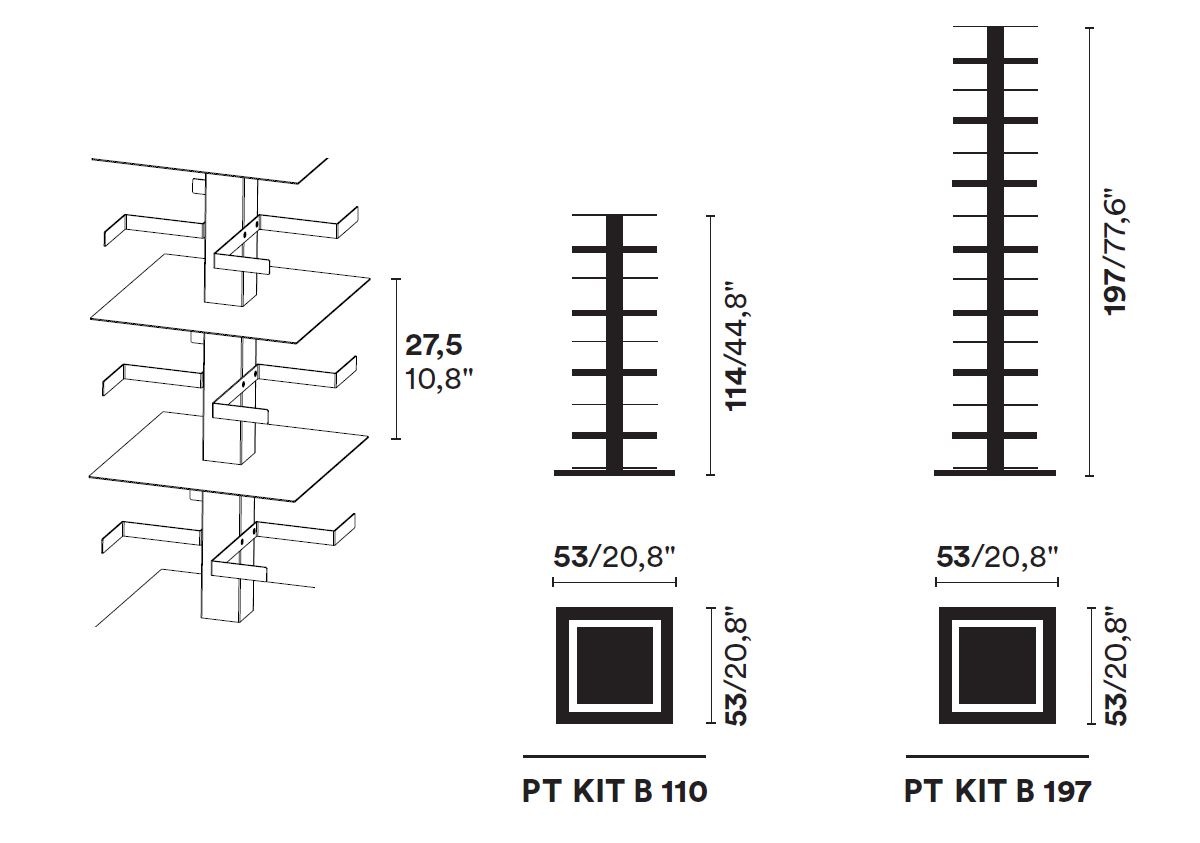 27,5
10,8"

114/44,8"

53/20,8"

53/20,8"

PT KIT B 110

197/77,6"

53/20,8"

53/20,8"

PT KIT B 197